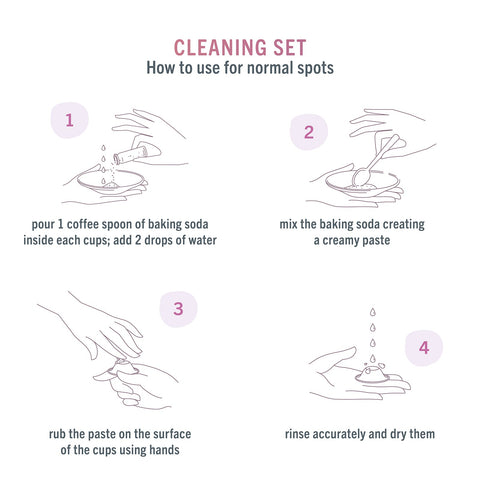 CLEANING SET
How to use for normal spots

1

pour 1 coffee spoon of baking soda inside each cups; add 2 drops of water

2

mix the baking soda creating a creamy paste

3

rub the paste on the surface of the cups using hands

4

rinse accurately and dry them